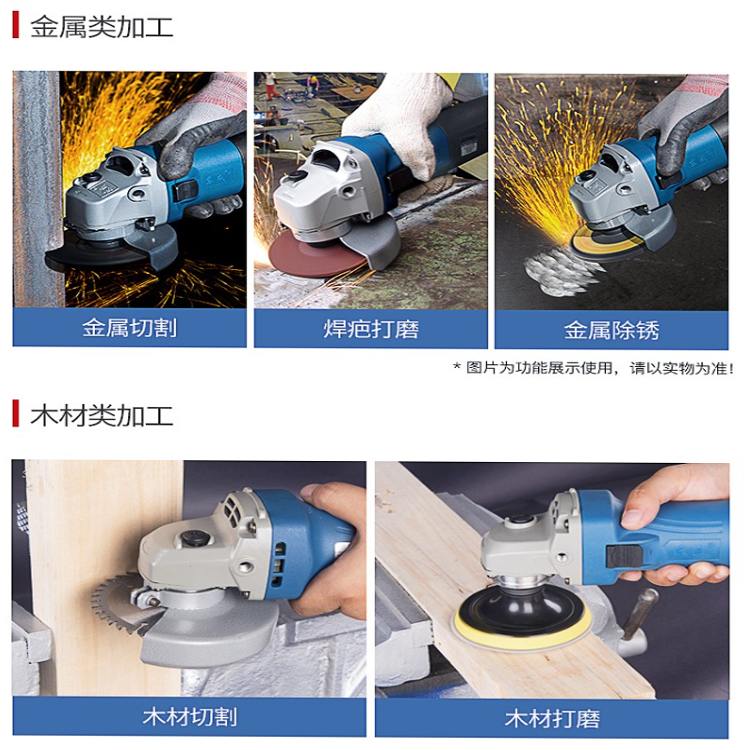 金属类加工

金属切割

焊疤打磨

金属除锈

* 图片为功能展示使用，请以实物为准！

木材类加工

木材切割

木材打磨